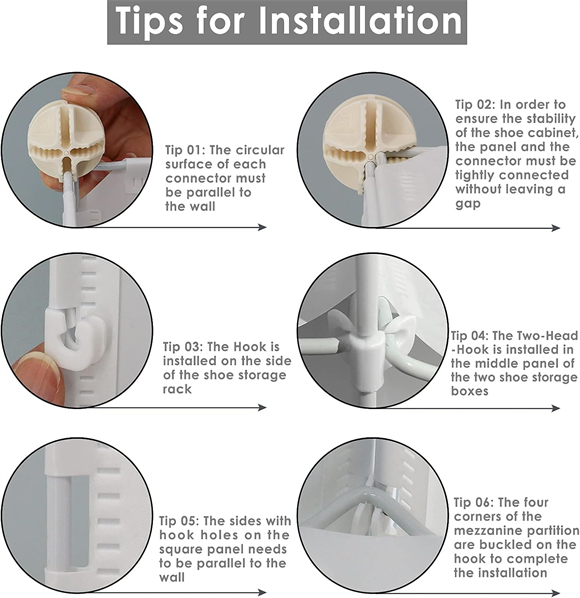 Tips for Installation

Tip 01: The circular surface of each connector must be parallel to the wall

Tip 02: In order to ensure the stability of the shoe cabinet, the panel and the connector must be tightly connected without leaving a gap

Tip 03: The Hook is installed on the side of the shoe storage rack

Tip 04: The Two-Head -Hook is installed in the middle panel of the two shoe storage boxes

Tip 05: The sides with hook holes on the square panel needs to be parallel to the wall

Tip 06: The four corners of the mezzanine partition are buckled on the hook to complete the installation